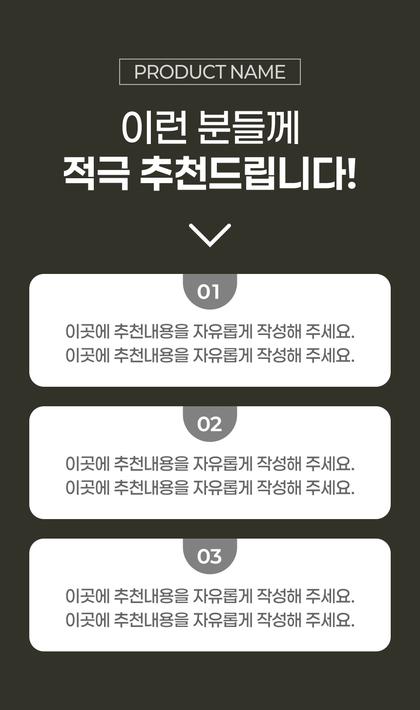 PRODUCT NAME

이런 분들께
적극 추천드립니다!

01

이곳에 추천내용을 자유롭게 작성해 주세요.
이곳에 추천내용을 자유롭게 작성해 주세요.

02

이곳에 추천내용을 자유롭게 작성해 주세요.
이곳에 추천내용을 자유롭게 작성해 주세요.

03

이곳에 추천내용을 자유롭게 작성해 주세요.
이곳에 추천내용을 자유롭게 작성해 주세요.